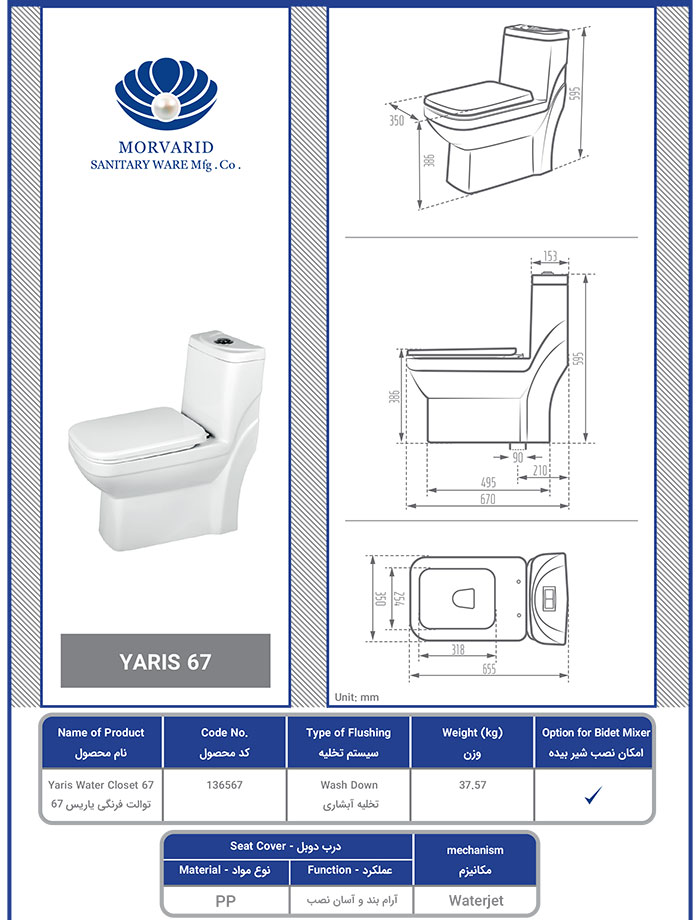 MORVARID
SANITARY WARE Mfg . Co .

YARIS 67

350
386
595

153
386
595
90
210
495
670

350
254
318
655

Unit: mm

| Name of Product نام محصول | Code No. کد محصول | Type of Flushing سیستم تخلیه | Weight (kg) وزن | Option for Bidet Mixer امکان نصب شیر بیده |
|---|---|---|---|---|
| Yaris Water Closet 67 توالت فرنگی یاریس 67 | 136567 | Wash Down تخلیه آبشاری | 37.57 | ✓ |

| Seat Cover - درب دوبل | | mechanism مکانیزم |
|---|---|---|
| Material - نوع مواد | Function - عملکرد | |
| PP | آرام بند و آسان نصب | Waterjet |